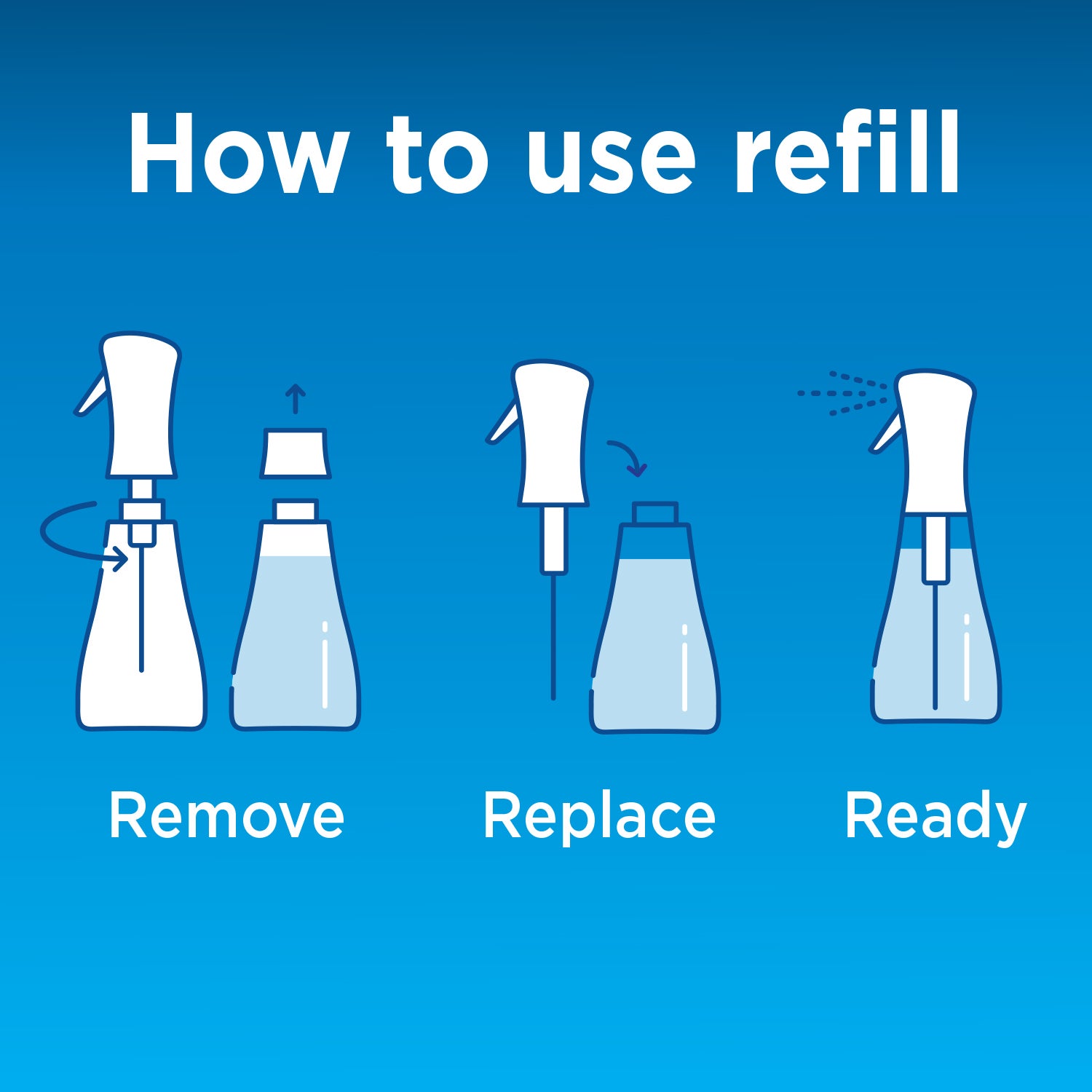 How to use refill

Remove

Replace

Ready